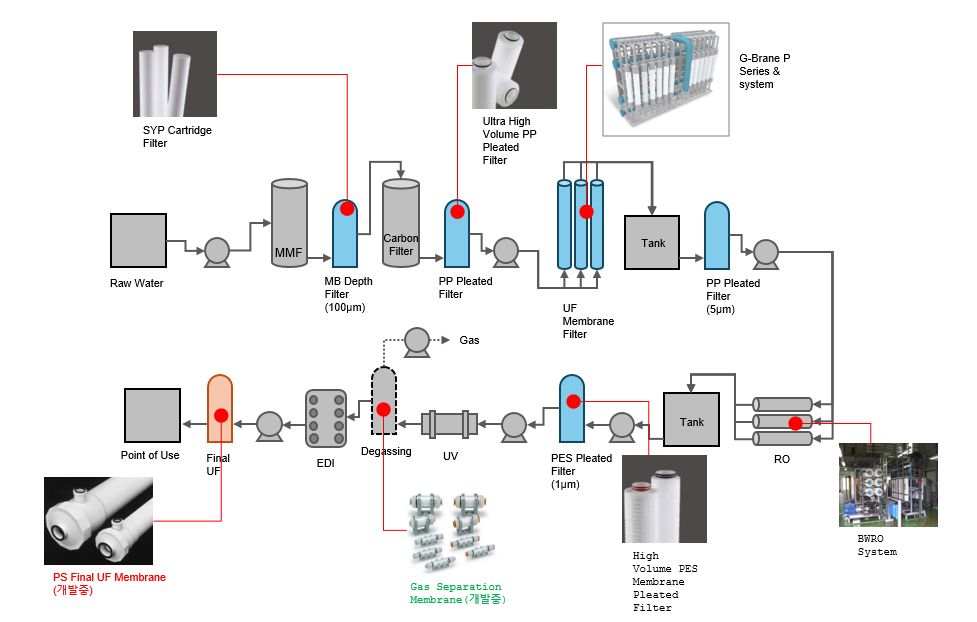 SYP Cartridge Filter

Ultra High Volume PP Pleated Filter

G-Brane P Series & system

Raw Water

MMF

MB Depth Filter (100μm)

Carbon Filter

PP Pleated Filter

UF Membrane Filter

Tank

PP Pleated Filter (5μm)

Gas

Point of Use

Final UF

EDI

Degassing

UV

PES Pleated Filter (1μm)

Tank

RO

PS Final UF Membrane (개발중)

Gas Separation Membrane(개발중)

High Volume PES Membrane Pleated Filter

BWRO System